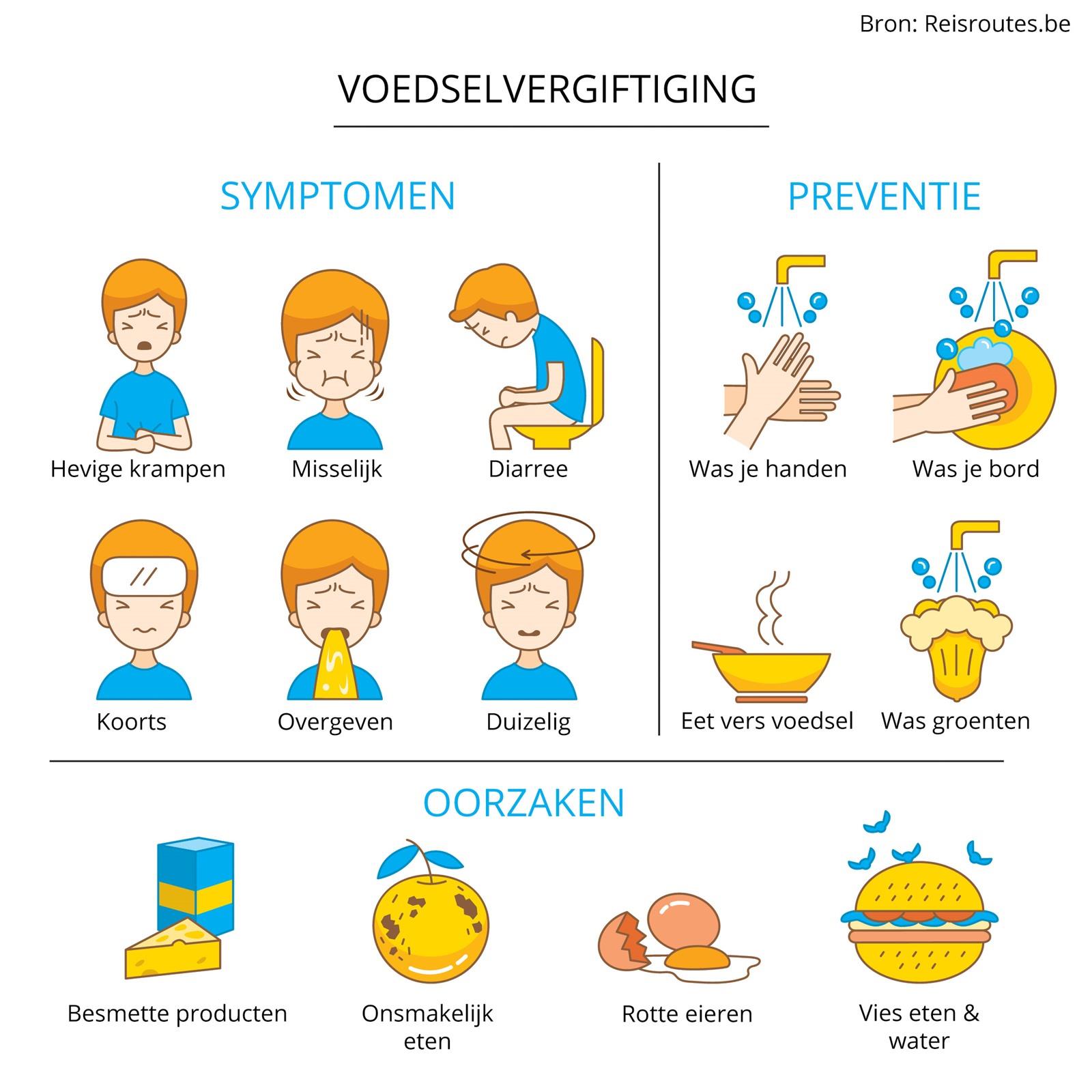 Bron: Reisroutes.be

VOEDSELVERGIFTIGING

SYMPTOMEN

Hevige krampen

Misselijk

Diarree

Koorts

Overgeven

Duizelig

PREVENTIE

Was je handen

Was je bord

Eet vers voedsel

Was groenten

OORZAKEN

Besmette producten

Onsmakelijk eten

Rotte eieren

Vies eten & water