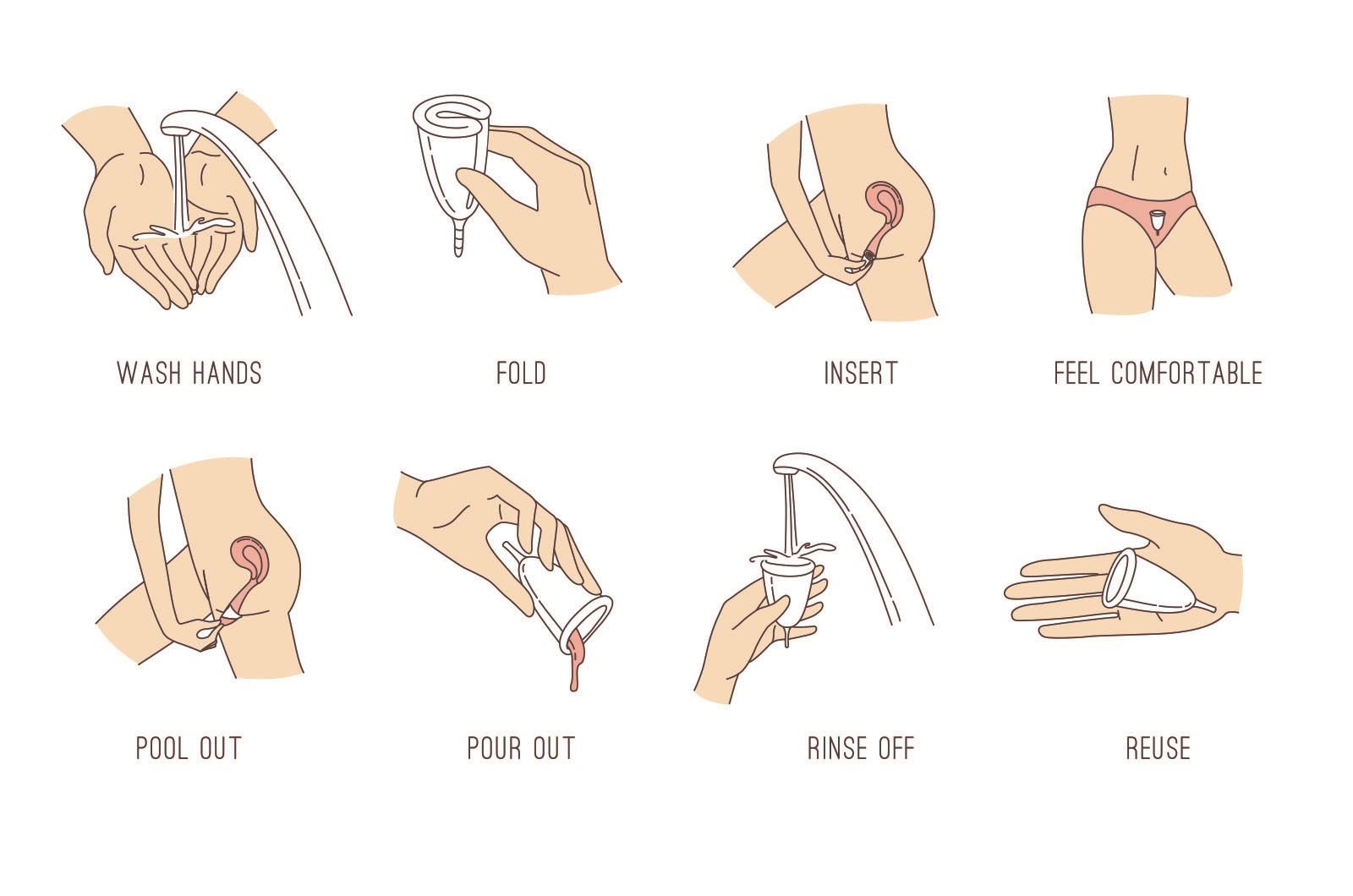 WASH HANDS

FOLD

INSERT

FEEL COMFORTABLE

POOL OUT

POUR OUT

RINSE OFF

REUSE